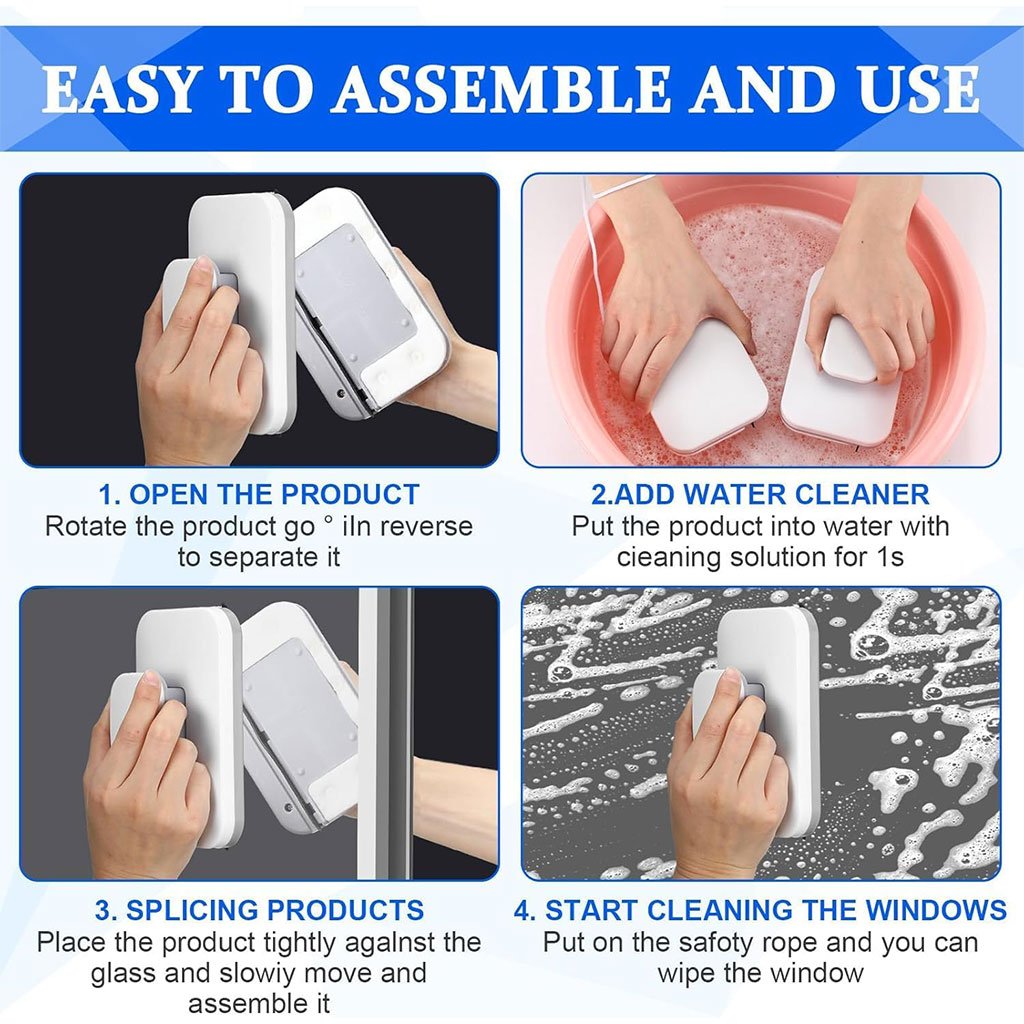 EASY TO ASSEMBLE AND USE

1. OPEN THE PRODUCT
Rotate the product go ° iIn reverse to separate it

2.ADD WATER CLEANER
Put the product into water with cieaning solution for 1s

3. SPLICING PRODUCTS
Place the product tightly agalnst the glass and slowiy move and assemble it

4. START CLEANING THE WINDOWS
Put on the safoty rope and you can wipe the window