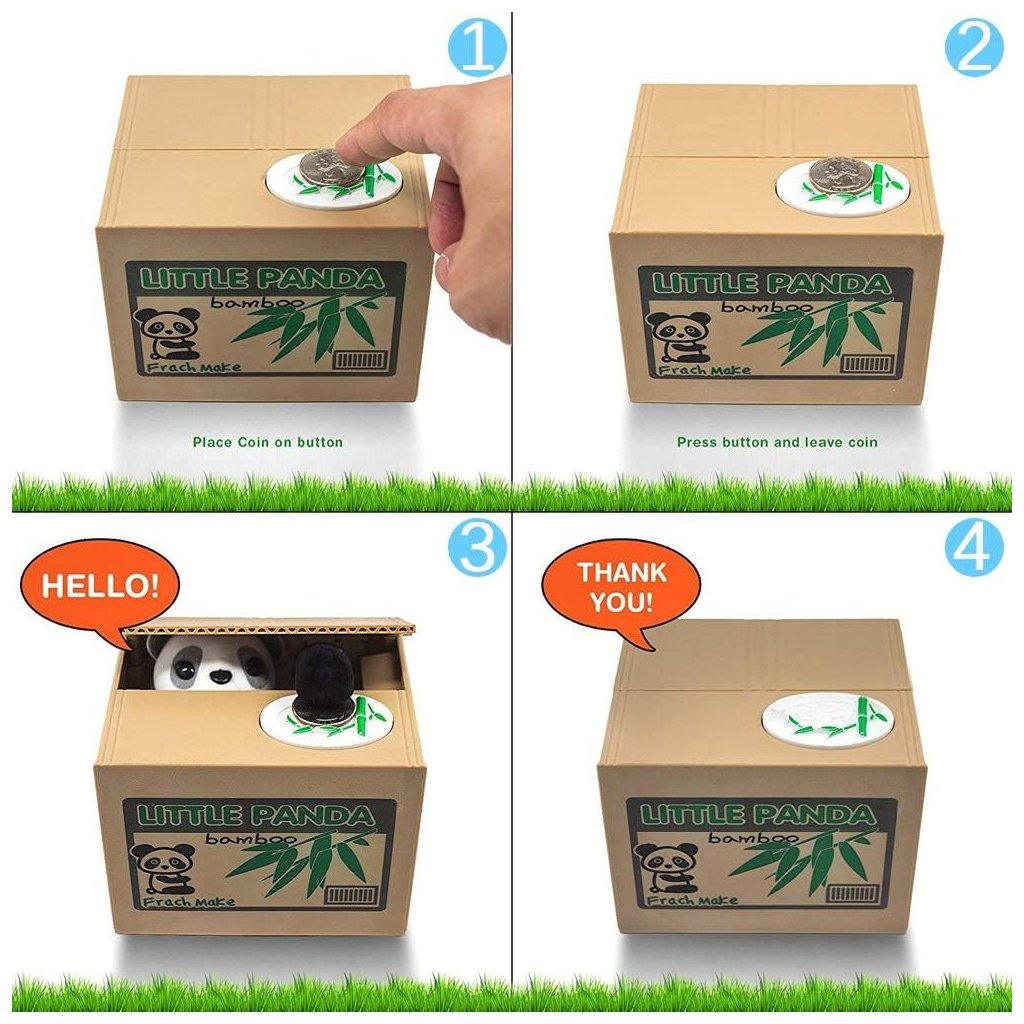 1

LITTLE PANDA
bamboo
Frach Make

Place Coin on button

2

LITTLE PANDA
bamboo
Frach Make

Press button and leave coin

3

HELLO!

LITTLE PANDA
bamboo
Frach Make

4

THANK YOU!

LITTLE PANDA
bamboo
Frach Make