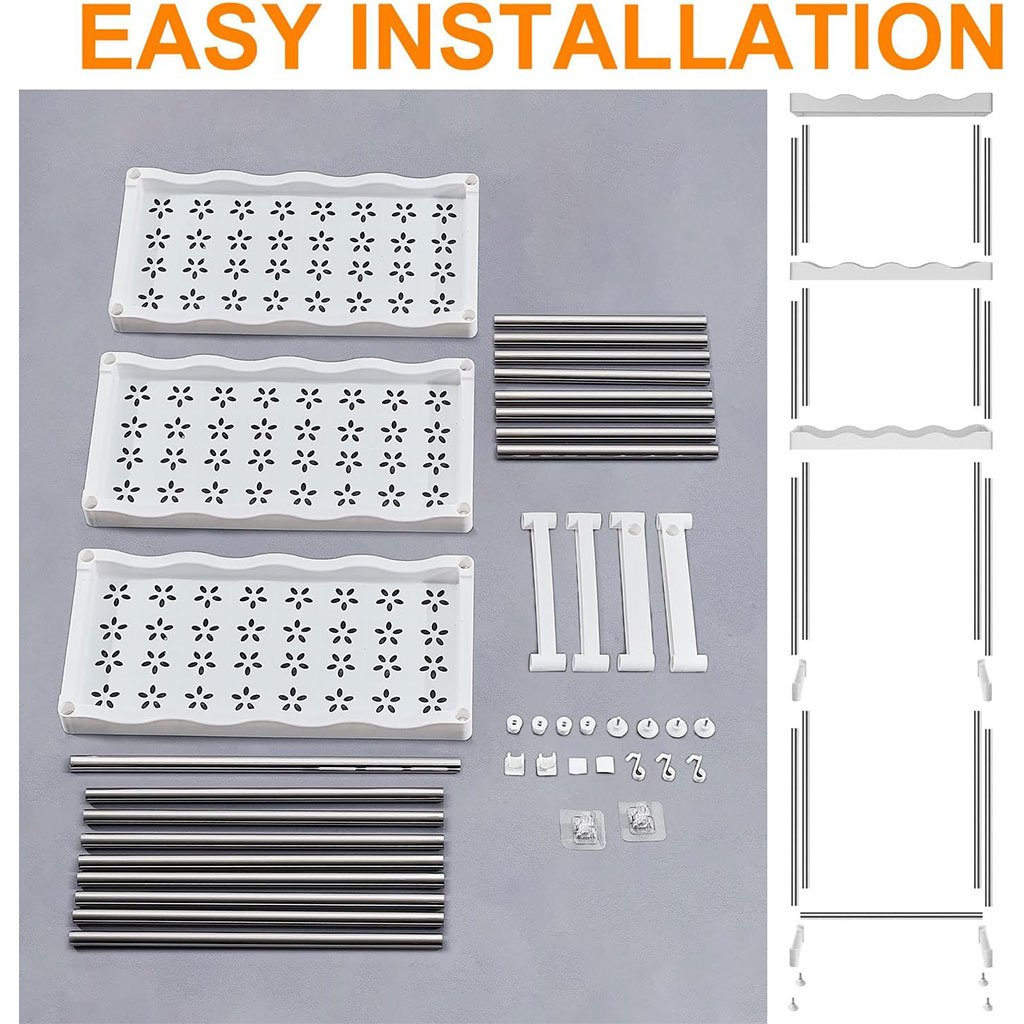 EASY INSTALLATION