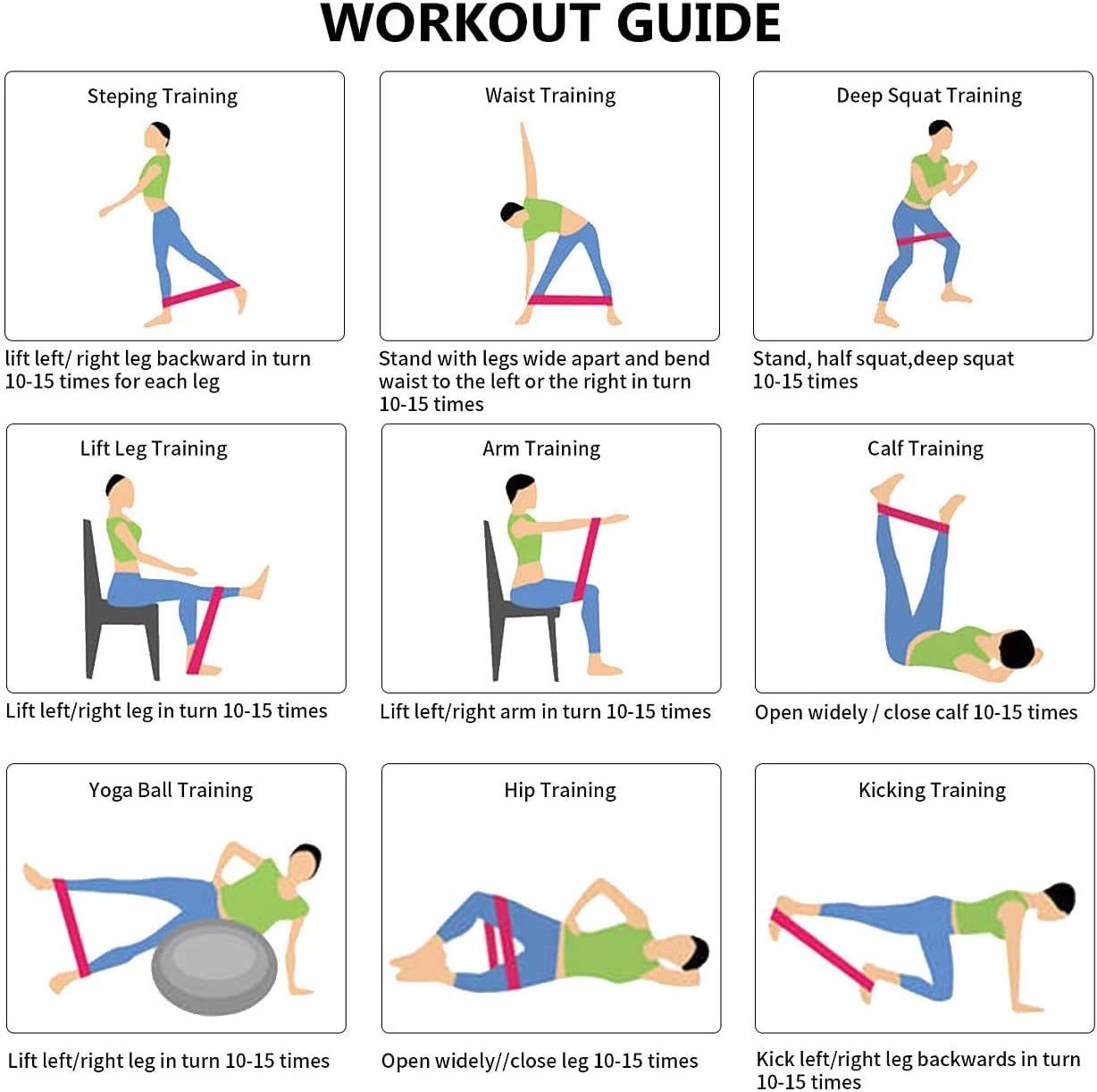 WORKOUT GUIDE

Steping Training

lift left/ right leg backward in turn 10-15 times for each leg

Waist Training

Stand with legs wide apart and bend waist to the left or the right in turn 10-15 times

Deep Squat Training

Stand, half squat,deep squat 10-15 times

Lift Leg Training

Lift left/right leg in turn 10-15 times

Arm Training

Lift left/right arm in turn 10-15 times

Calf Training

Open widely / close calf 10-15 times

Yoga Ball Training

Lift left/right leg in turn 10-15 times

Hip Training

Open widely//close leg 10-15 times

Kicking Training

Kick left/right leg backwards in turn 10-15 times