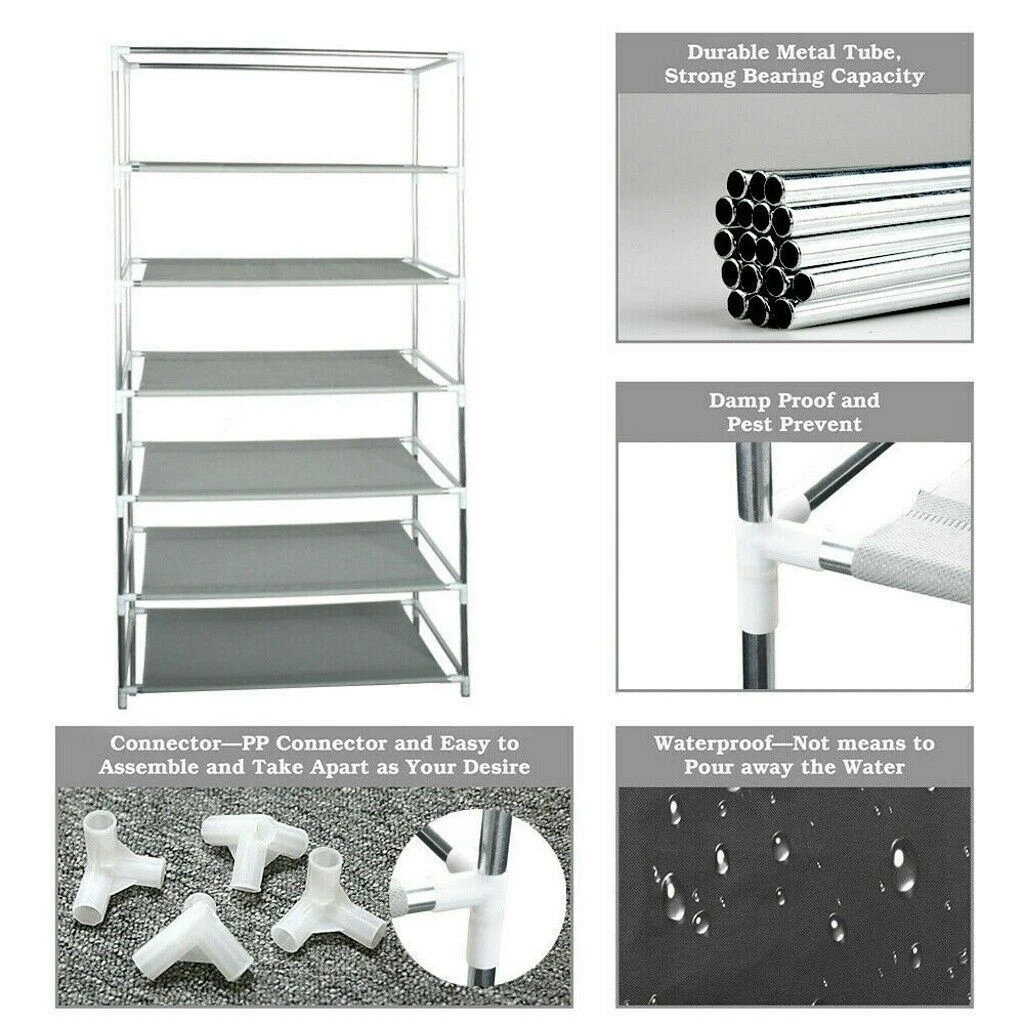 Durable Metal Tube, Strong Bearing Capacity

Damp Proof and Pest Prevent

Connector—PP Connector and Easy to Assemble and Take Apart as Your Desire

Waterproof—Not means to Pour away the Water